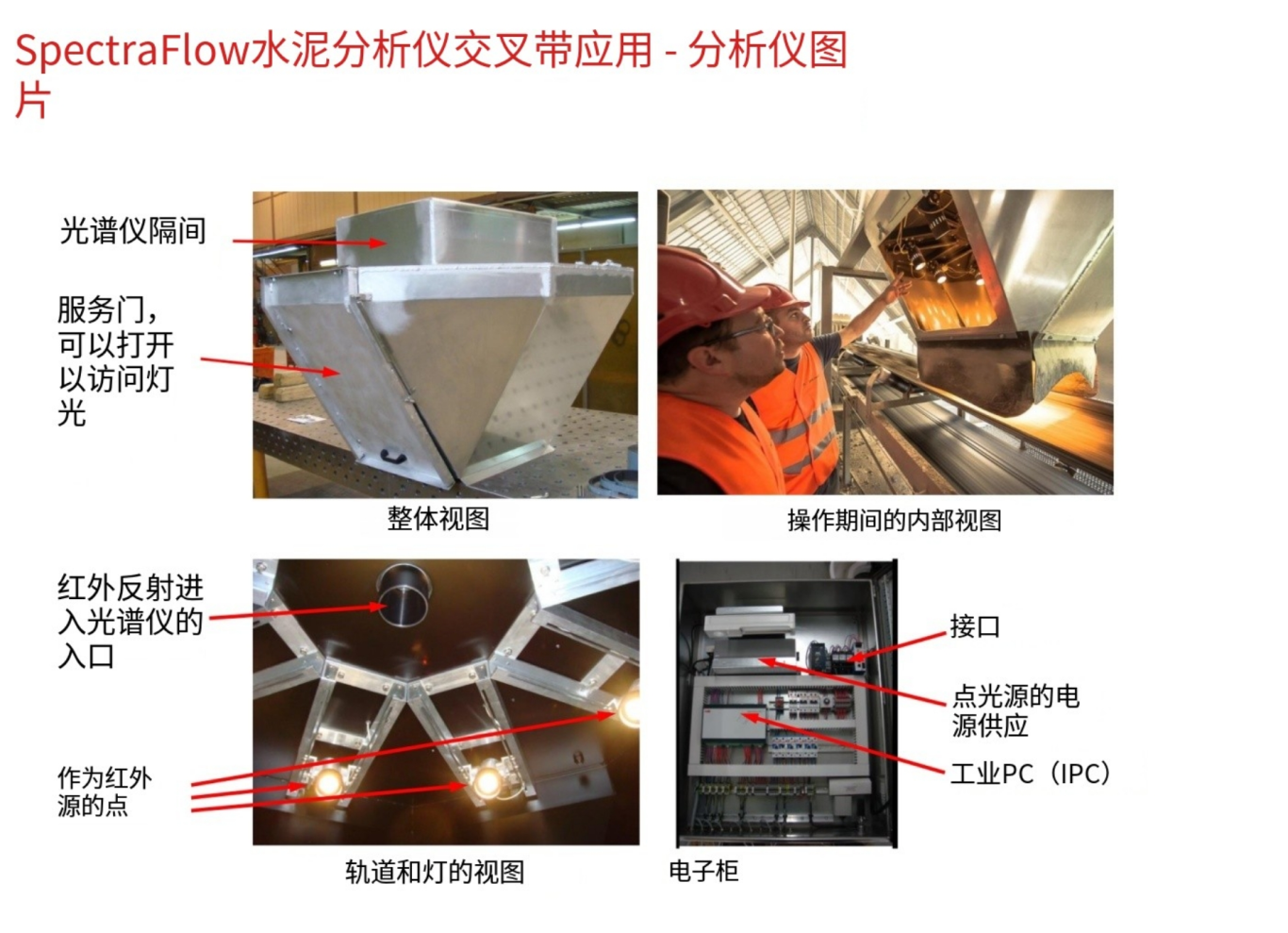 SpectraFlow水泥分析仪交叉带应用 - 分析仪图片

光谱仪隔间

服务门，可以打开以访问灯光

整体视图

操作期间的内部视图

红外反射进入光谱仪的入口

作为红外源的点

轨道和灯的视图

接口

点光源的电源供应

工业PC（IPC）

电子柜