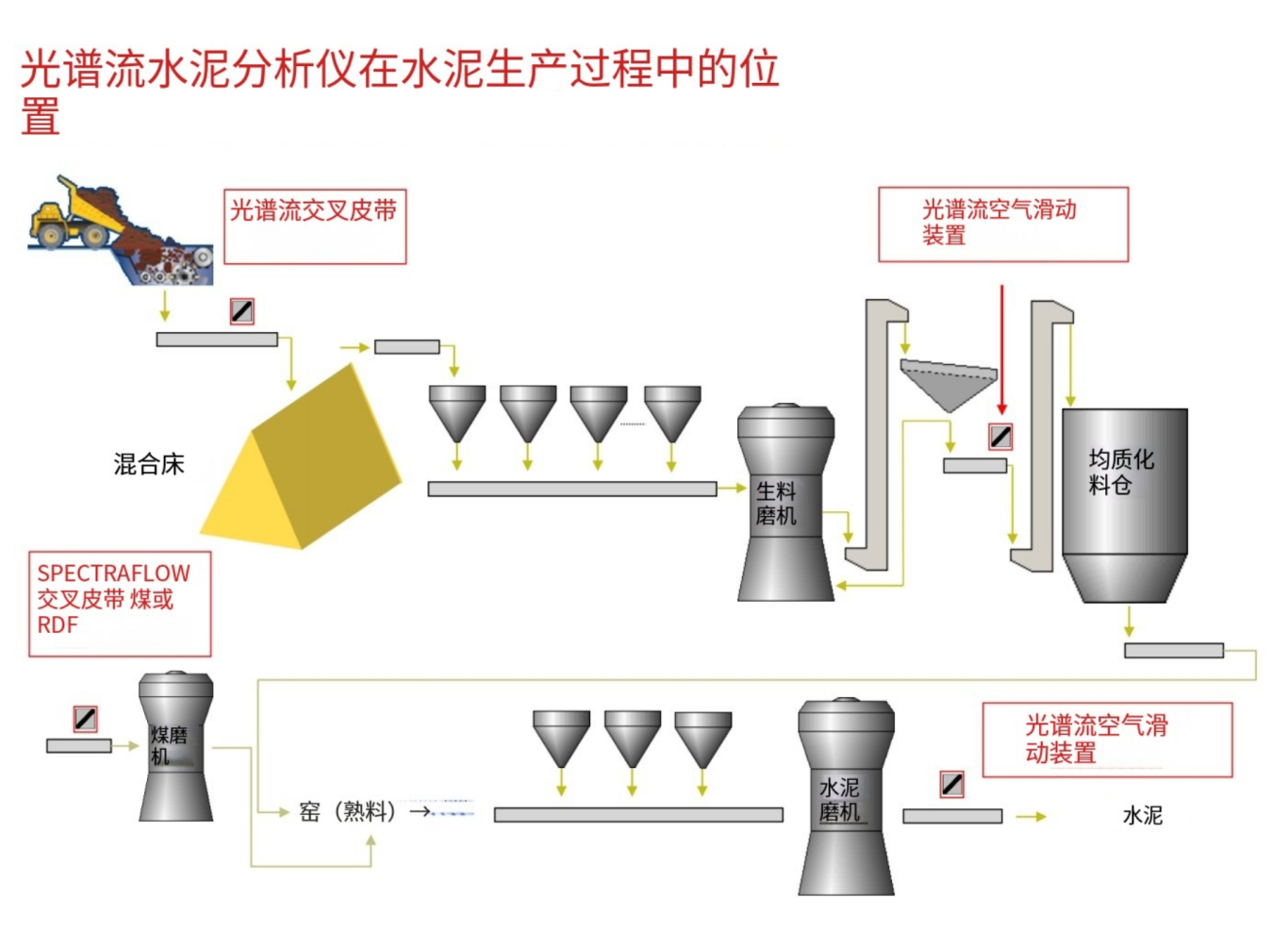 光谱流水泥分析仪在水泥生产过程中的位置

光谱流交叉皮带

光谱流空气滑动装置

混合床

生料磨机

均质化料仓

SPECTRAFLOW 交叉皮带 煤或 RDF

煤磨机

窑（熟料）→

水泥磨机

光谱流空气滑动装置

水泥